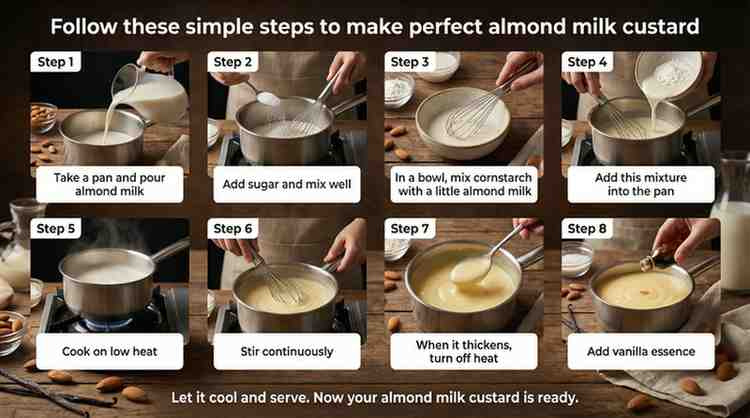 Follow these simple steps to make perfect almond milk custard

Step 1
Take a pan and pour almond milk

Step 2
Add sugar and mix well

Step 3
In a bowl, mix cornstarch with a little almond milk

Step 4
Add this mixture into the pan

Step 5
Cook on low heat

Step 6
Stir continuously

Step 7
When it thickens, turn off heat

Step 8
Add vanilla essence

Let it cool and serve. Now your almond milk custard is ready.